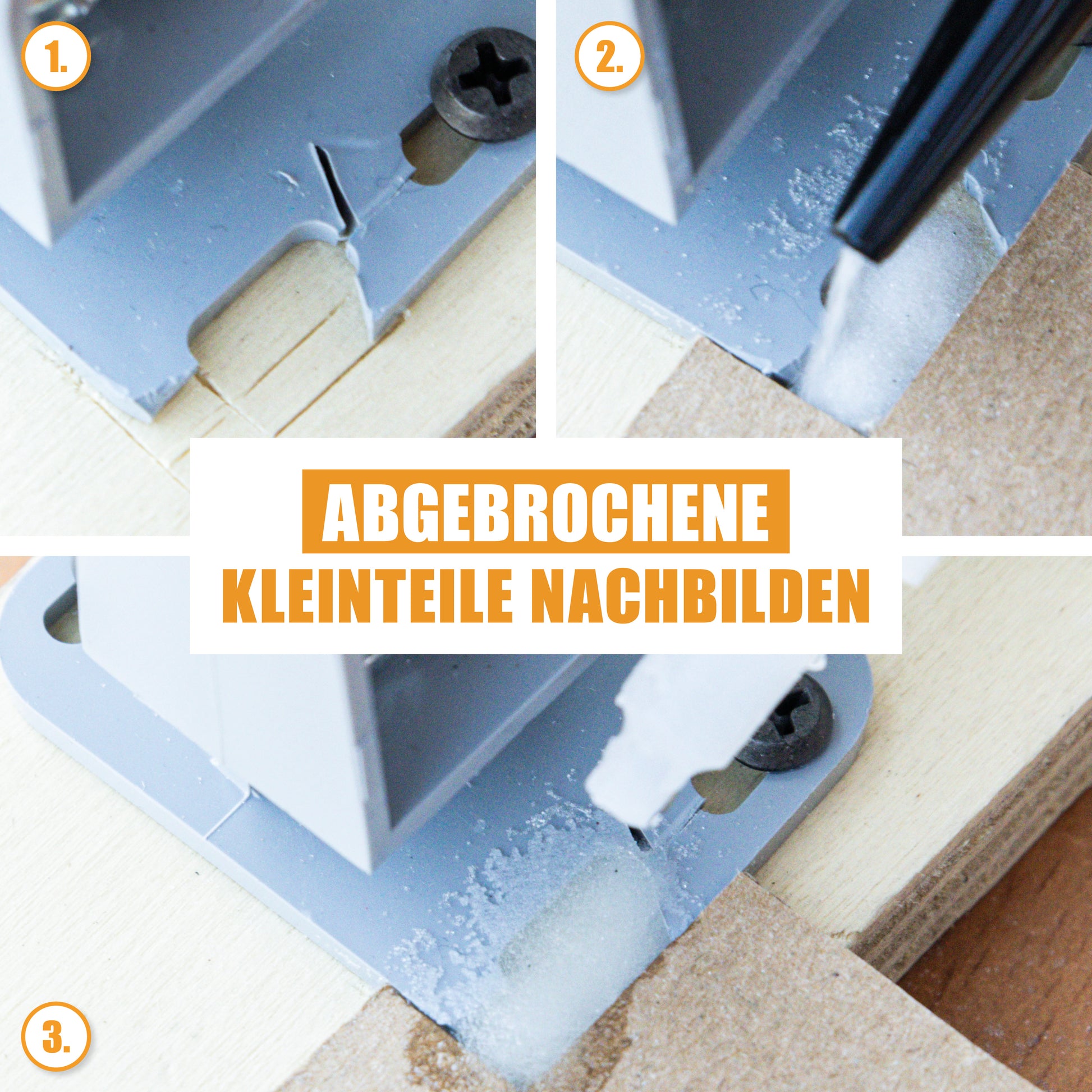 1.

2.

ABGEBROCHENE
KLEINTEILE NACHBILDEN

3.